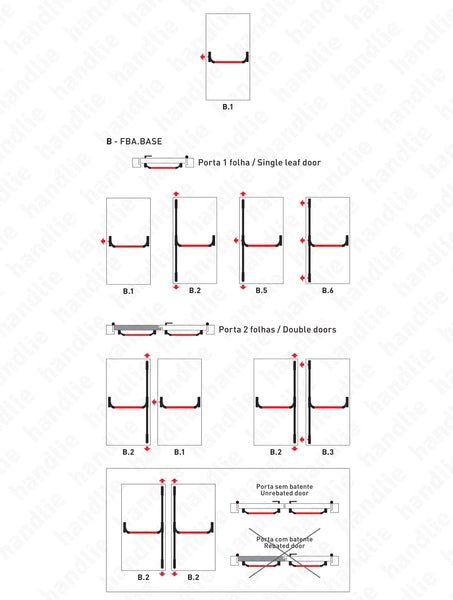 B.1

B - FBA.BASE

Porta 1 folha / Single leaf door

B.1
B.2
B.5
B.6

Porta 2 folhas / Double doors

B.2
B.1
B.2
B.3

B.2
B.2

Porta sem batente
Unrebated door

Porta com batente
Rebated door

handlie